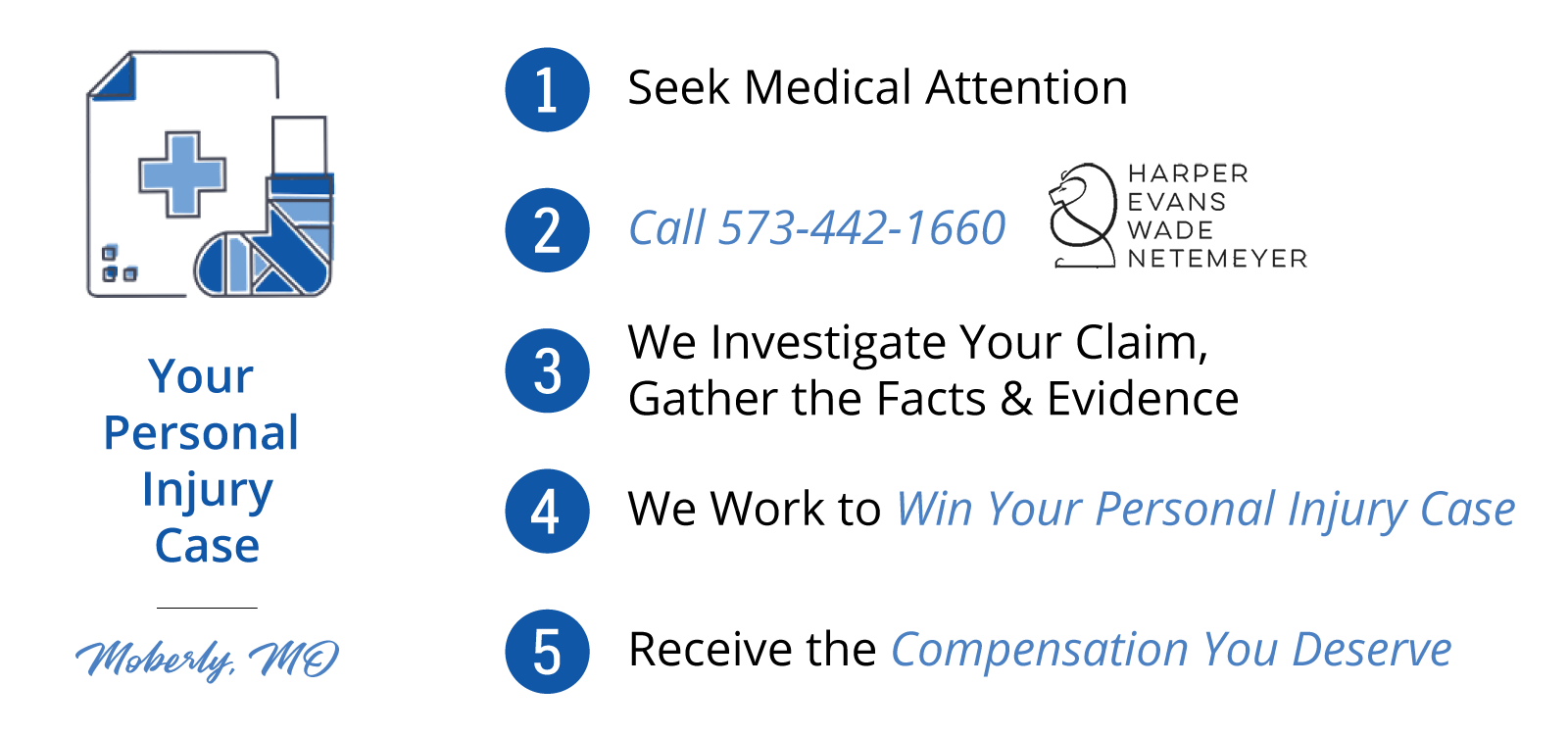 Your Personal Injury Case

Moberly, MO

1 Seek Medical Attention

2 Call 573-442-1660

HARPER
EVANS
WADE
NETEMEYER

3 We Investigate Your Claim, Gather the Facts & Evidence

4 We Work to Win Your Personal Injury Case

5 Receive the Compensation You Deserve