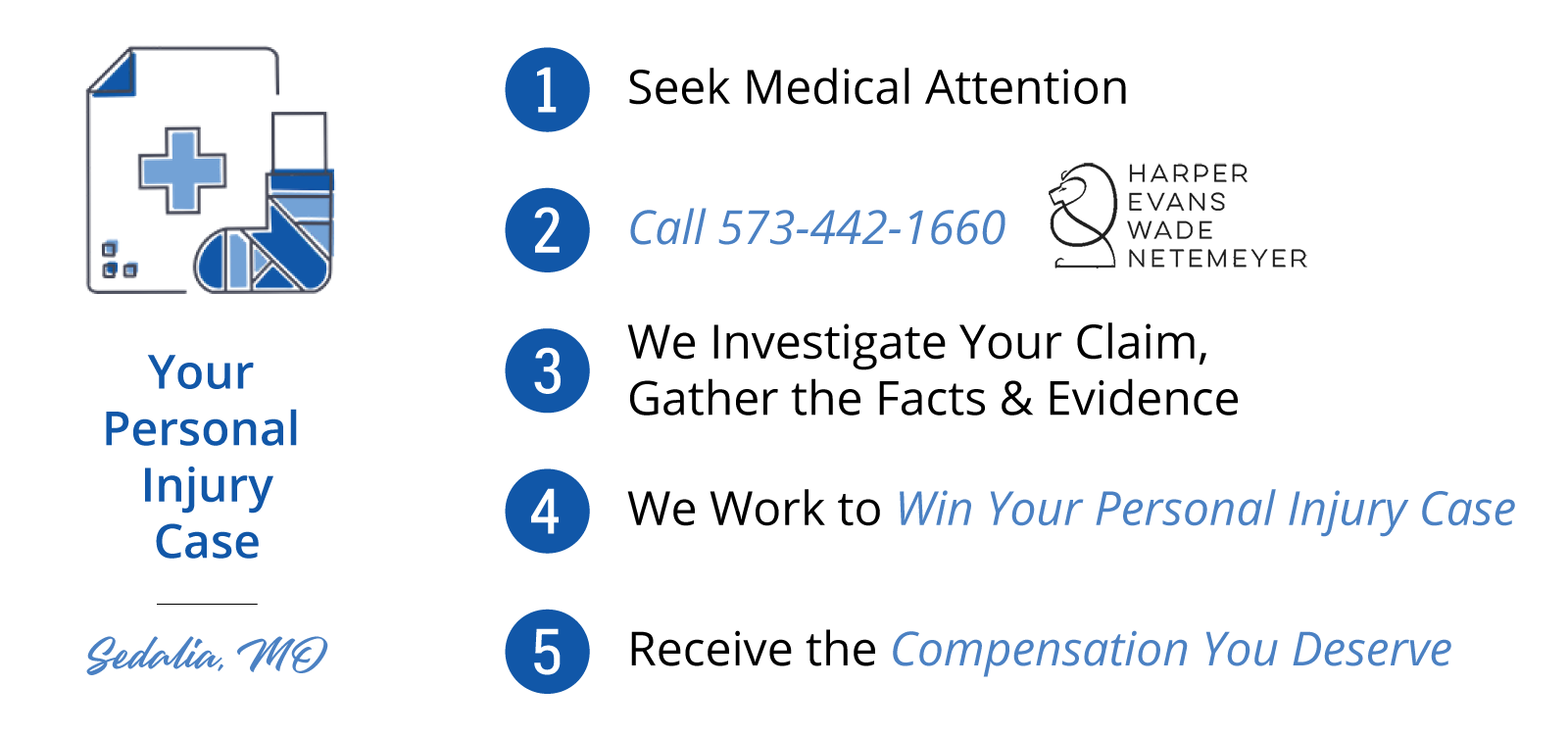 Your Personal Injury Case

Sedalia, MO

1 Seek Medical Attention

2 Call 573-442-1660

HARPER EVANS WADE NETEMEYER

3 We Investigate Your Claim, Gather the Facts & Evidence

4 We Work to Win Your Personal Injury Case

5 Receive the Compensation You Deserve